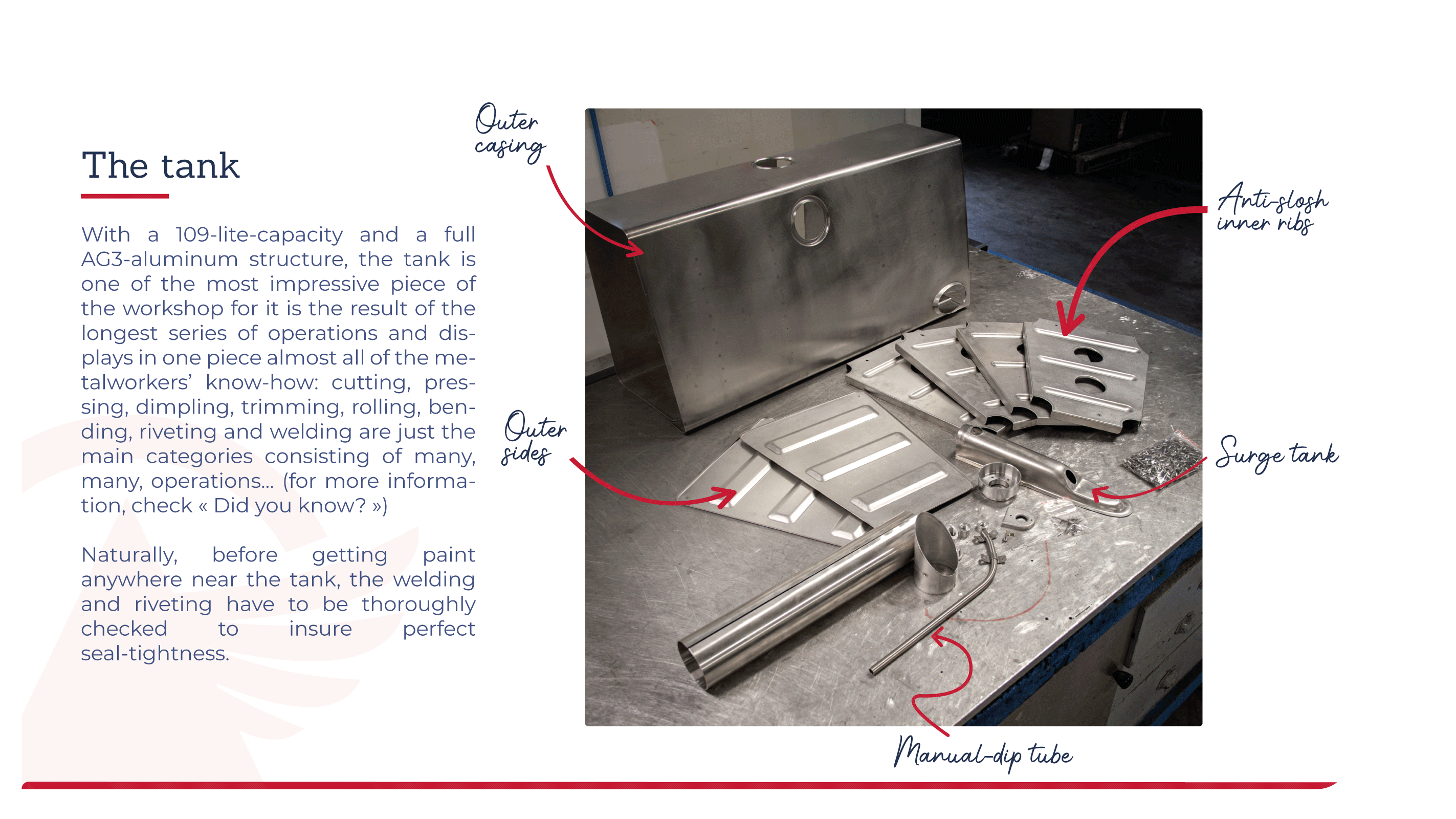 The tank

With a 109-lite-capacity and a full AG3-aluminum structure, the tank is one of the most impressive piece of the workshop for it is the result of the longest series of operations and displays in one piece almost all of the metalworkers' know-how: cutting, pressing, dimpling, trimming, rolling, bending, riveting and welding are just the main categories consisting of many, many, operations... (for more information, check « Did you know? »)

Naturally, before getting paint anywhere near the tank, the welding and riveting have to be thoroughly checked to insure perfect seal-tightness.

Outer casing

Anti-slosh inner ribs

Outer sides

Surge tank

Manual-dip tube