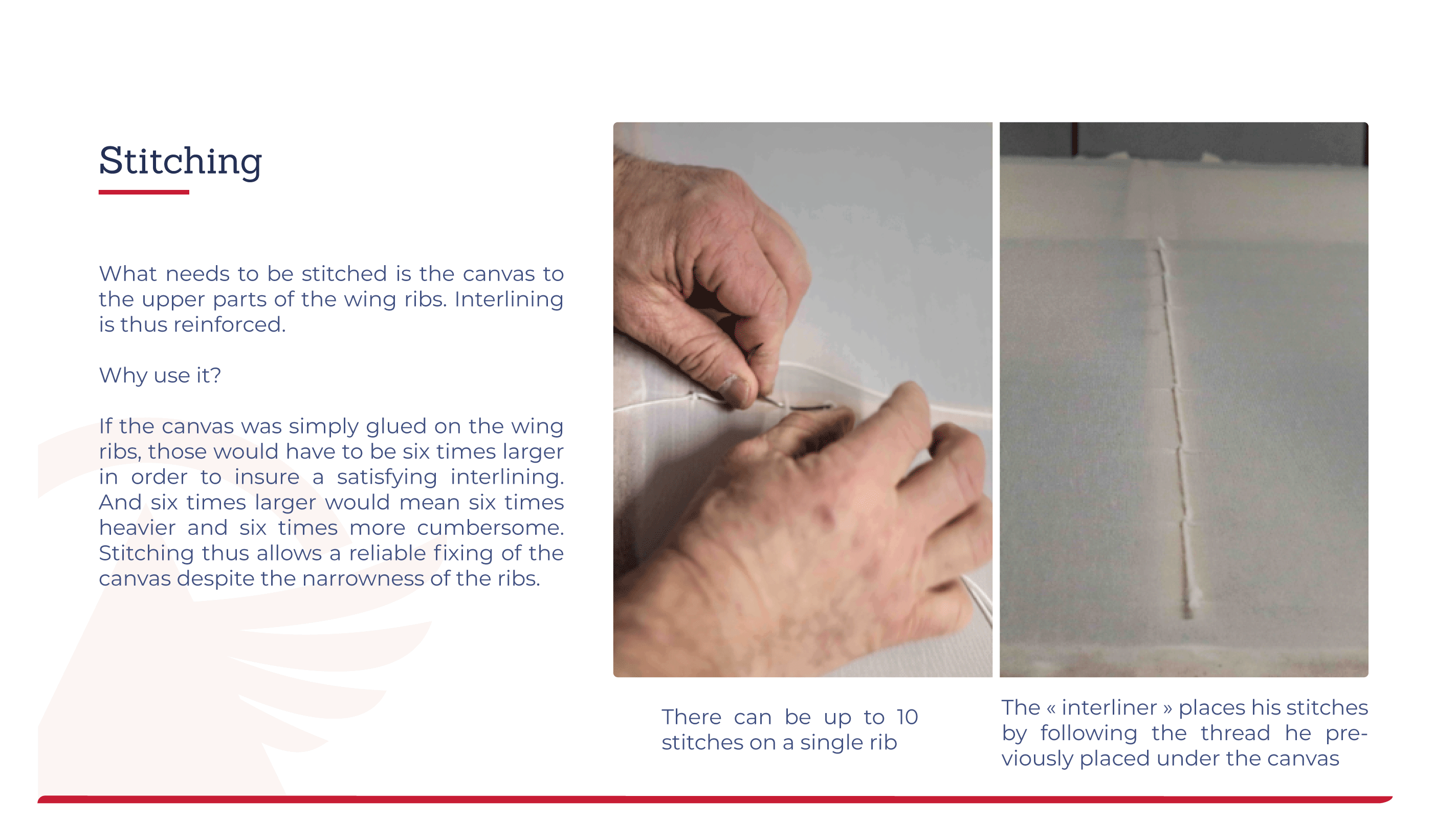 Stitching

What needs to be stitched is the canvas to the upper parts of the wing ribs. Interlining is thus reinforced.

Why use it?

If the canvas was simply glued on the wing ribs, those would have to be six times larger in order to insure a satisfying interlining. And six times larger would mean six times heavier and six times more cumbersome. Stitching thus allows a reliable fixing of the canvas despite the narrowness of the ribs.

There can be up to 10 stitches on a single rib

The « interliner » places his stitches by following the thread he previously placed under the canvas