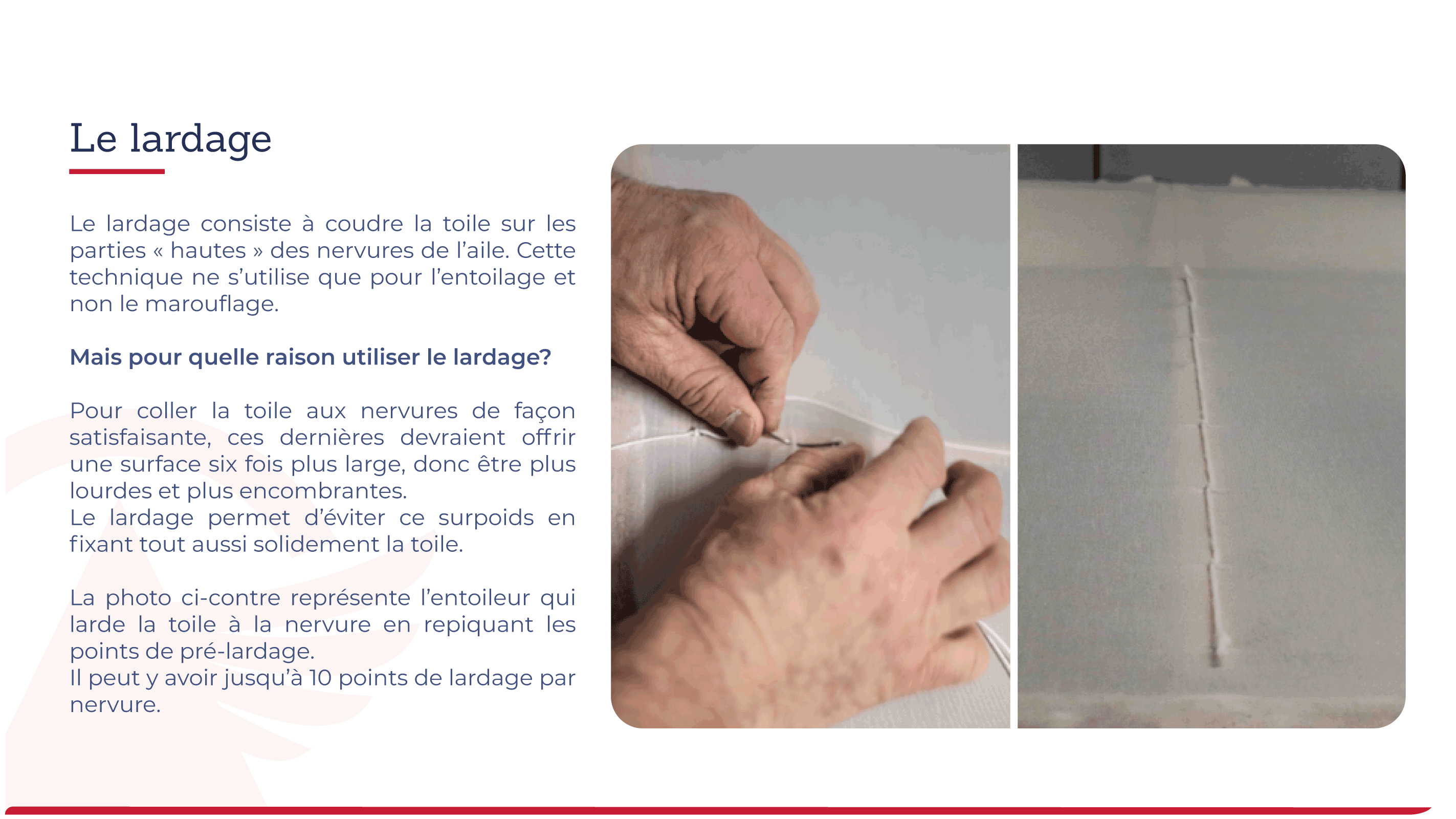 Le lardage

Le lardage consiste à coudre la toile sur les parties « hautes » des nervures de l'aile. Cette technique ne s'utilise que pour l'entoilage et non le marouflage.

Mais pour quelle raison utiliser le lardage?

Pour coller la toile aux nervures de façon satisfaisante, ces dernières devraient offrir une surface six fois plus large, donc être plus lourdes et plus encombrantes.
Le lardage permet d'éviter ce surpoids en fixant tout aussi solidement la toile.

La photo ci-contre représente l'entoileur qui larde la toile à la nervure en repiquant les points de pré-lardage.
Il peut y avoir jusqu'à 10 points de lardage par nervure.