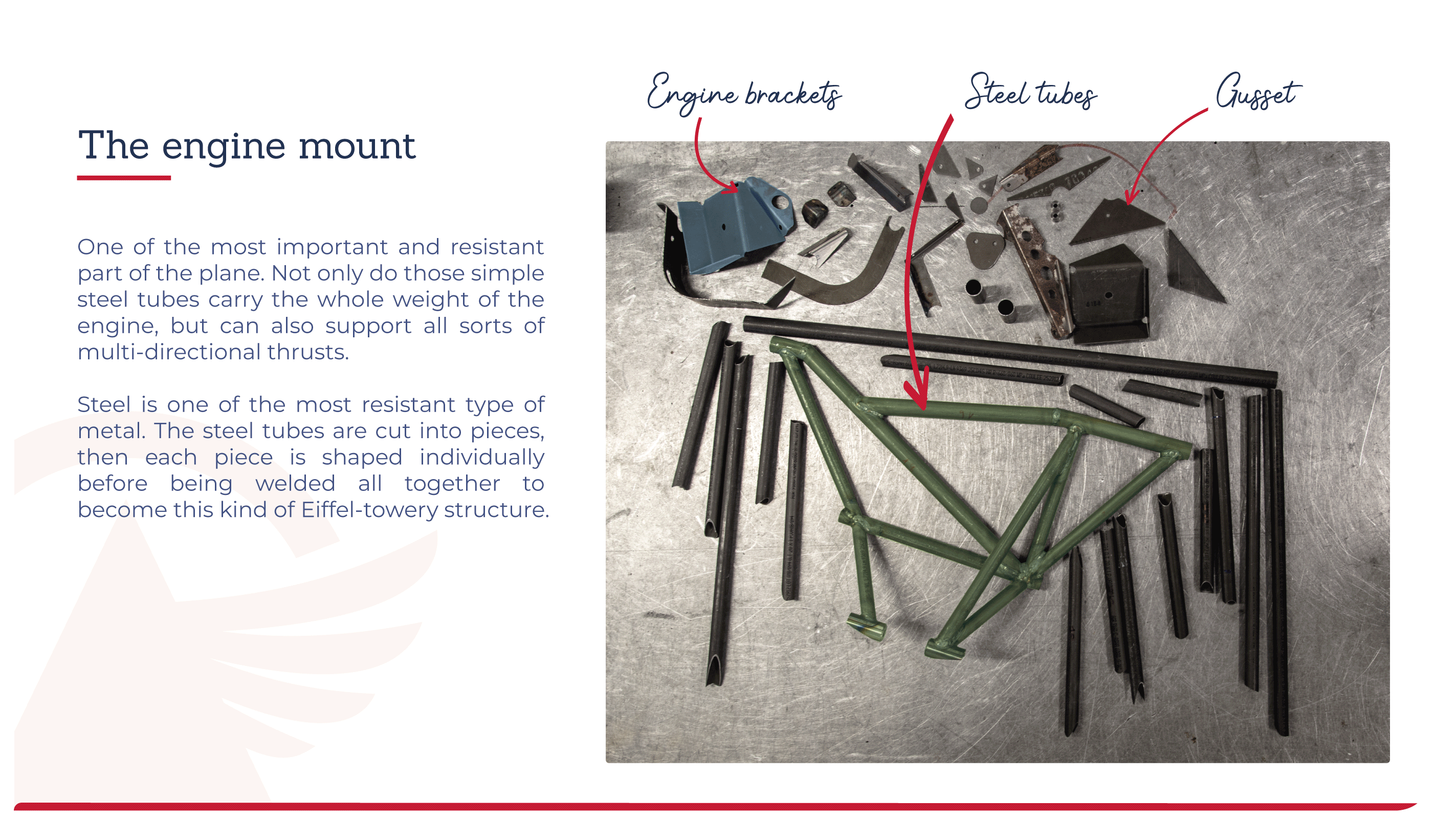 The engine mount

One of the most important and resistant part of the plane. Not only do those simple steel tubes carry the whole weight of the engine, but can also support all sorts of multi-directional thrusts.

Steel is one of the most resistant type of metal. The steel tubes are cut into pieces, then each piece is shaped individually before being welded all together to become this kind of Eiffel-towery structure.

Engine brackets

Steel tubes

Gusset