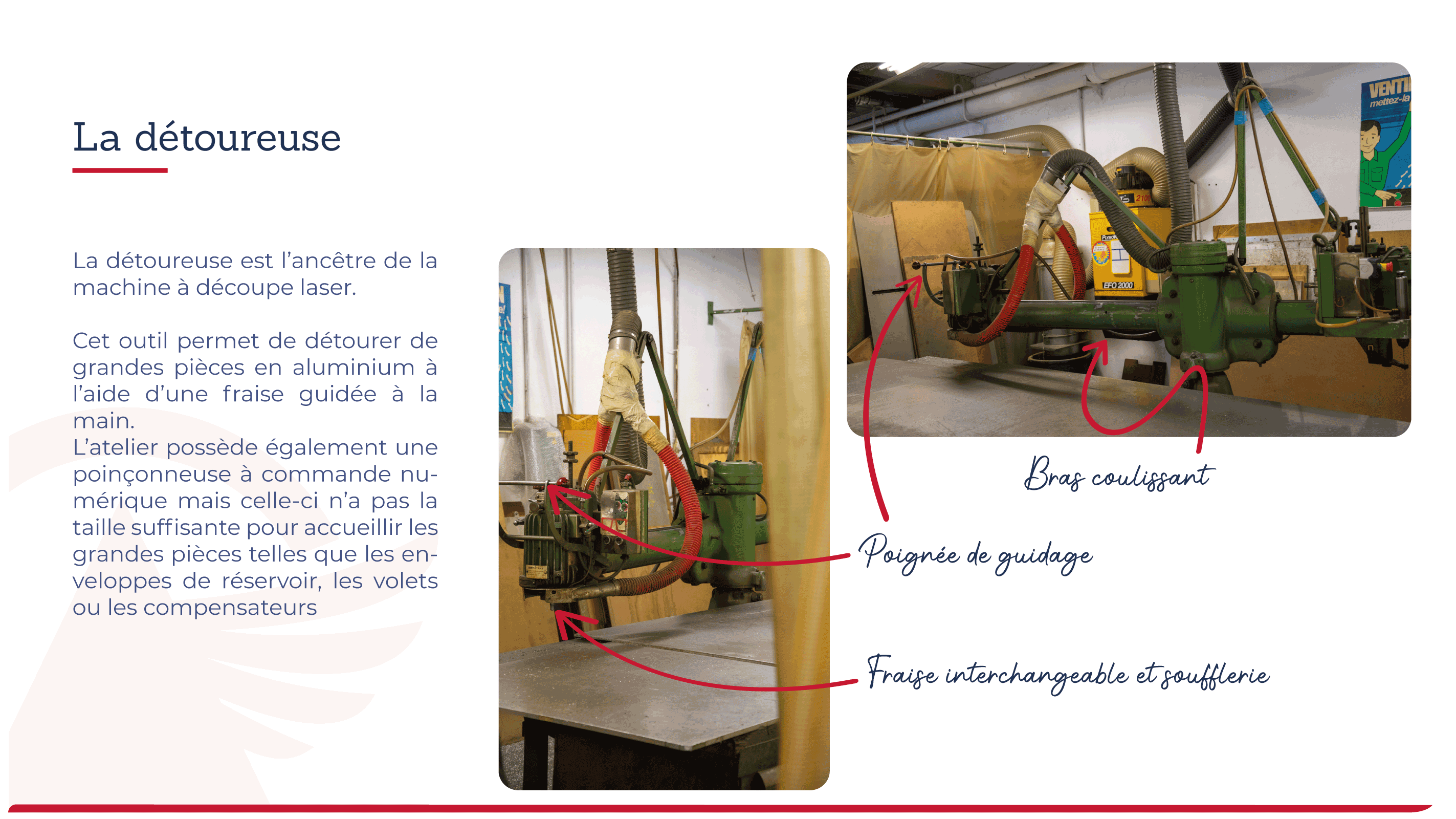 La détoureuse

La détoureuse est l'ancêtre de la machine à découpe laser.

Cet outil permet de détourer de grandes pièces en aluminium à l'aide d'une fraise guidée à la main.
L'atelier possède également une poinçonneuse à commande numérique mais celle-ci n'a pas la taille suffisante pour accueillir les grandes pièces telles que les enveloppes de réservoir, les volets ou les compensateurs

VENTI
mettez-la

EFO 2000

Bras coulissant

Poignée de guidage

Fraise interchangeable et soufflerie