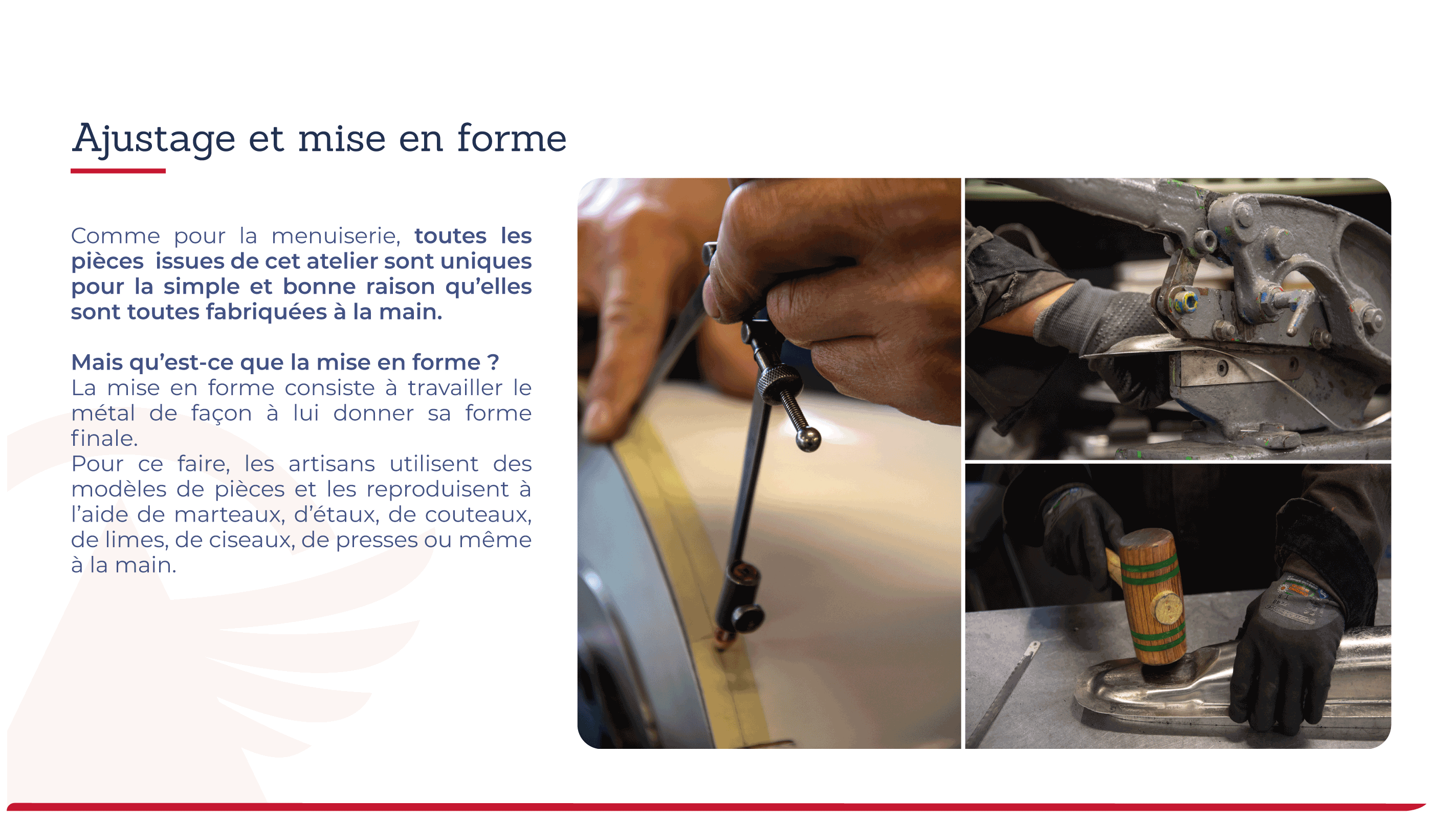 Ajustage et mise en forme

Comme pour la menuiserie, toutes les pièces issues de cet atelier sont uniques pour la simple et bonne raison qu'elles sont toutes fabriquées à la main.

Mais qu'est-ce que la mise en forme ?
La mise en forme consiste à travailler le métal de façon à lui donner sa forme finale.
Pour ce faire, les artisans utilisent des modèles de pièces et les reproduisent à l'aide de marteaux, d'étaux, de couteaux, de limes, de ciseaux, de presses ou même à la main.